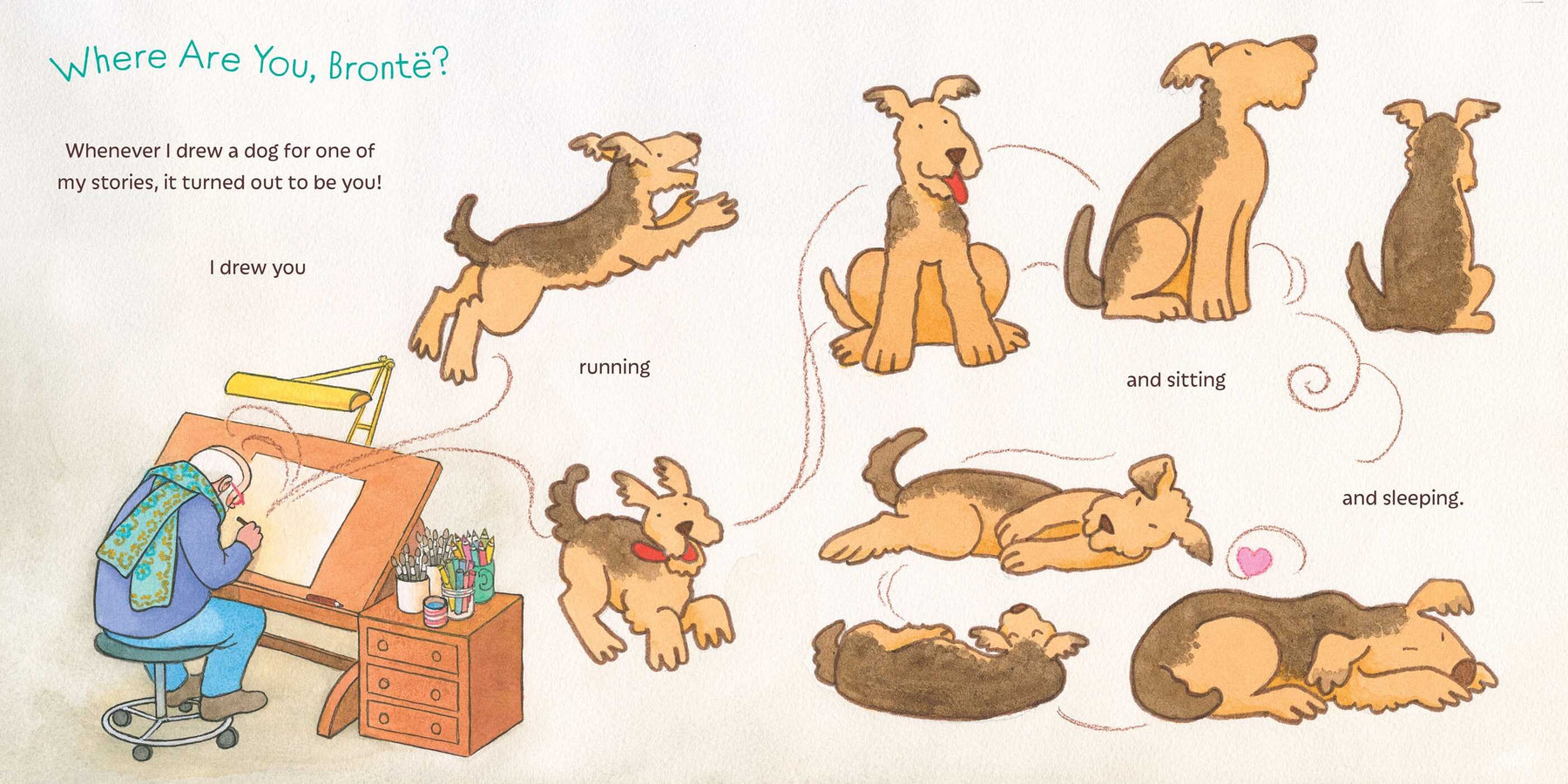 Where Are You, Brontë?

Whenever I drew a dog for one of my stories, it turned out to be you!

I drew you

running

and sitting

and sleeping.