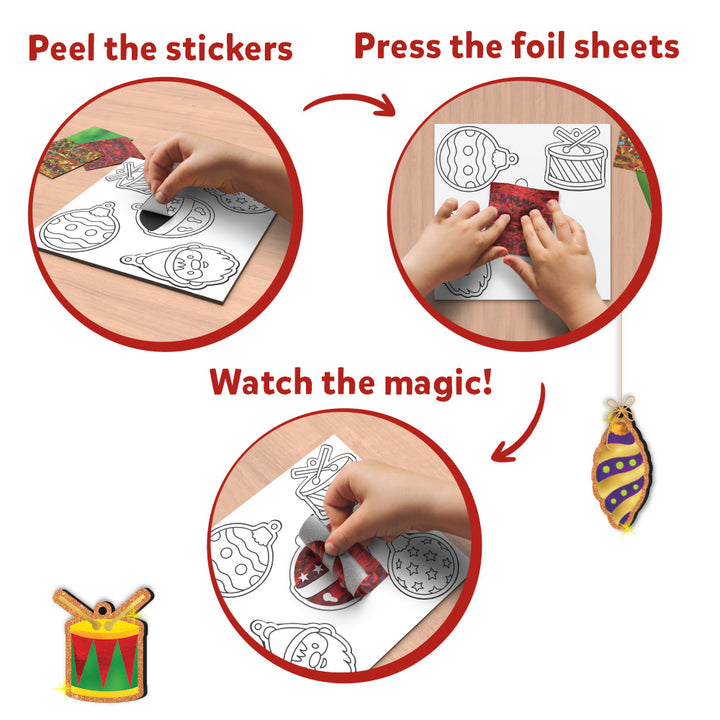 Peel the stickers

Press the foil sheets

Watch the magic!