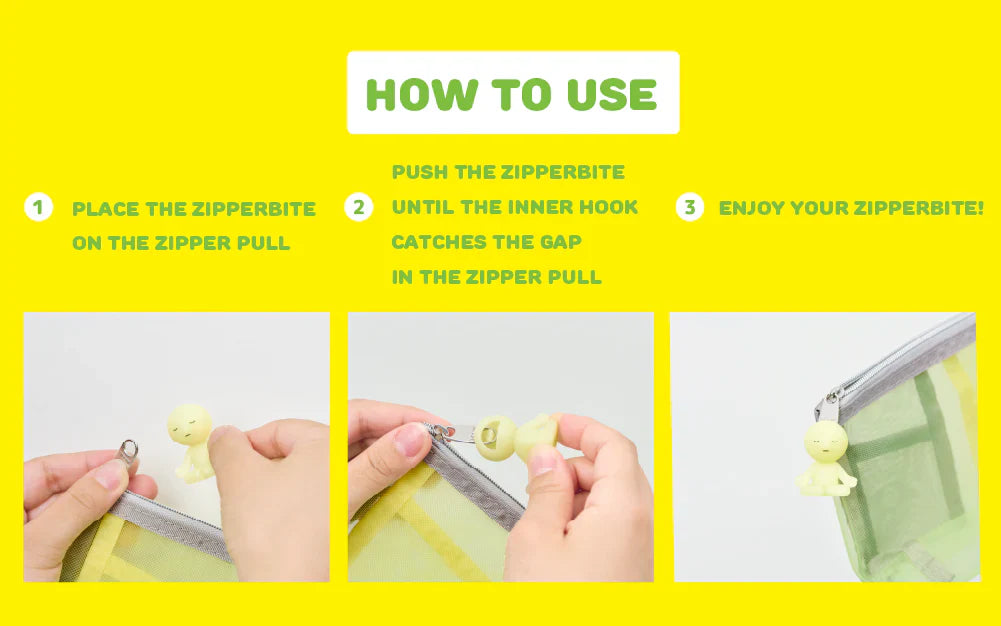 HOW TO USE

1 PLACE THE ZIPPERBITE ON THE ZIPPER PULL

2 PUSH THE ZIPPERBITE UNTIL THE INNER HOOK CATCHES THE GAP IN THE ZIPPER PULL

3 ENJOY YOUR ZIPPERBITE!