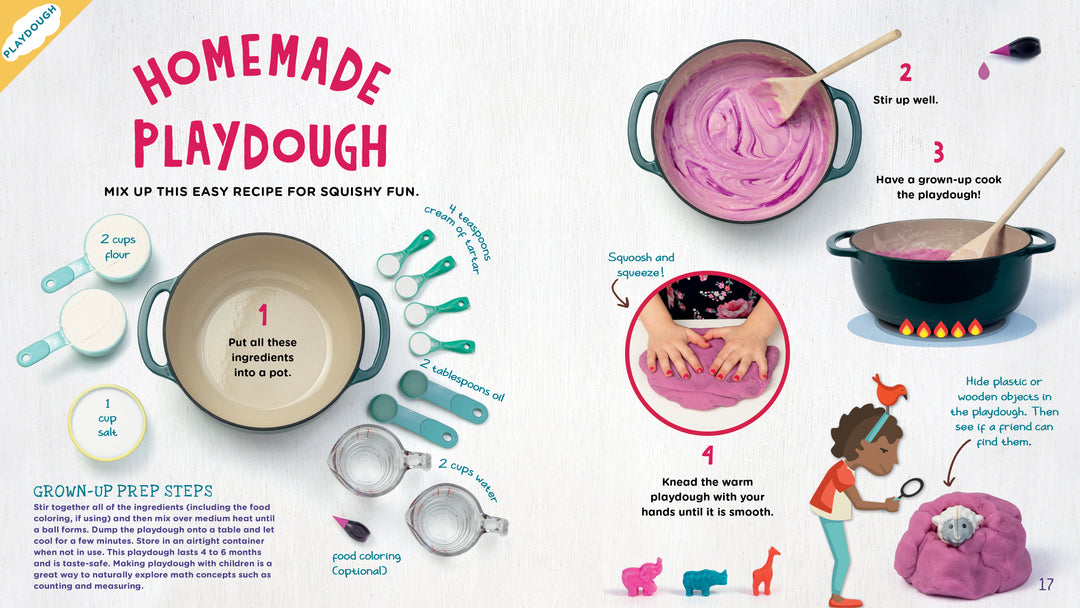 PLAYDOUGH

HOMEMADE PLAYDOUGH

MIX UP THIS EASY RECIPE FOR SQUISHY FUN.

2 cups flour

1 cup salt

1
Put all these ingredients into a pot.

4 teaspoons cream of tartar

2 tablespoons oil

2 cups water

food coloring (optional)

GROWN-UP PREP STEPS
Stir together all of the ingredients (including the food coloring, if using) and then mix over medium heat until a ball forms. Dump the playdough onto a table and let cool for a few minutes. Store in an airtight container when not in use. This playdough lasts 4 to 6 months and is taste-safe. Making playdough with children is a great way to naturally explore math concepts such as counting and measuring.

2
Stir up well.

3
Have a grown-up cook the playdough!

Squoosh and squeeze!

4
Knead the warm playdough with your hands until it is smooth.

Hide plastic or wooden objects in the playdough. Then see if a friend can find them.

17