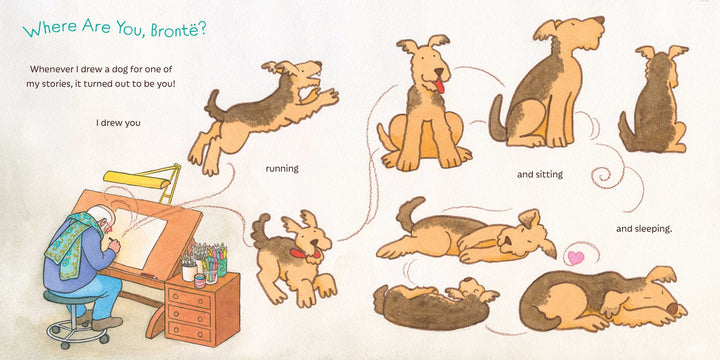 Where Are You, Brontë?

Whenever I drew a dog for one of my stories, it turned out to be you!

I drew you

running

and sitting

and sleeping.