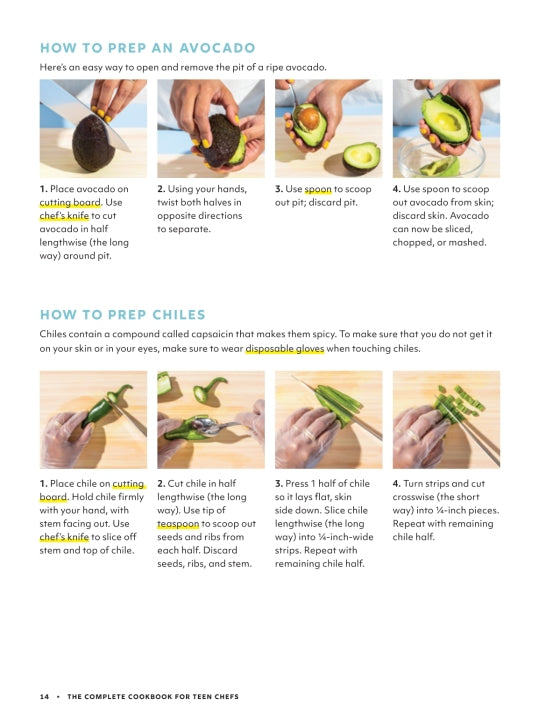 HOW TO PREP AN AVOCADO

Here's an easy way to open and remove the pit of a ripe avocado.

1. Place avocado on cutting board. Use chef's knife to cut avocado in half lengthwise (the long way) around pit.

2. Using your hands, twist both halves in opposite directions to separate.

3. Use spoon to scoop out pit; discard pit.

4. Use spoon to scoop out avocado from skin; discard skin. Avocado can now be sliced, chopped, or mashed.

HOW TO PREP CHILES

Chiles contain a compound called capsaicin that makes them spicy. To make sure that you do not get it on your skin or in your eyes, make sure to wear disposable gloves when touching chiles.

1. Place chile on cutting board. Hold chile firmly with your hand, with stem facing out. Use chef's knife to slice off stem and top of chile.

2. Cut chile in half lengthwise (the long way). Use tip of teaspoon to scoop out seeds and ribs from each half. Discard seeds, ribs, and stem.

3. Press 1 half of chile so it lays flat, skin side down. Slice chile lengthwise (the long way) into ¼-inch-wide strips. Repeat with remaining chile half.

4. Turn strips and cut crosswise (the short way) into ¼-inch pieces. Repeat with remaining chile half.

14 • THE COMPLETE COOKBOOK FOR TEEN CHEFS