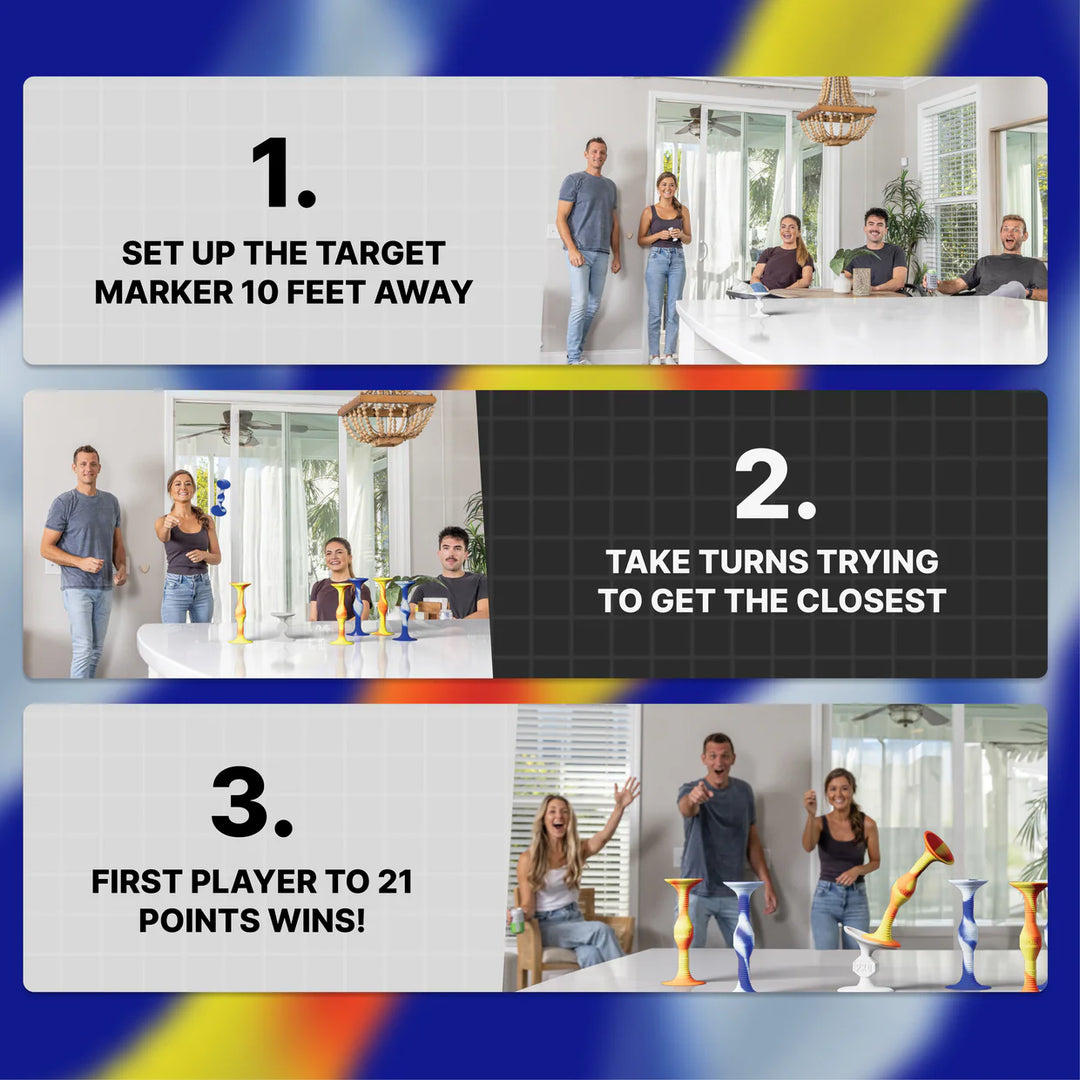 1.

SET UP THE TARGET MARKER 10 FEET AWAY

2.

TAKE TURNS TRYING TO GET THE CLOSEST

3.

FIRST PLAYER TO 21 POINTS WINS!