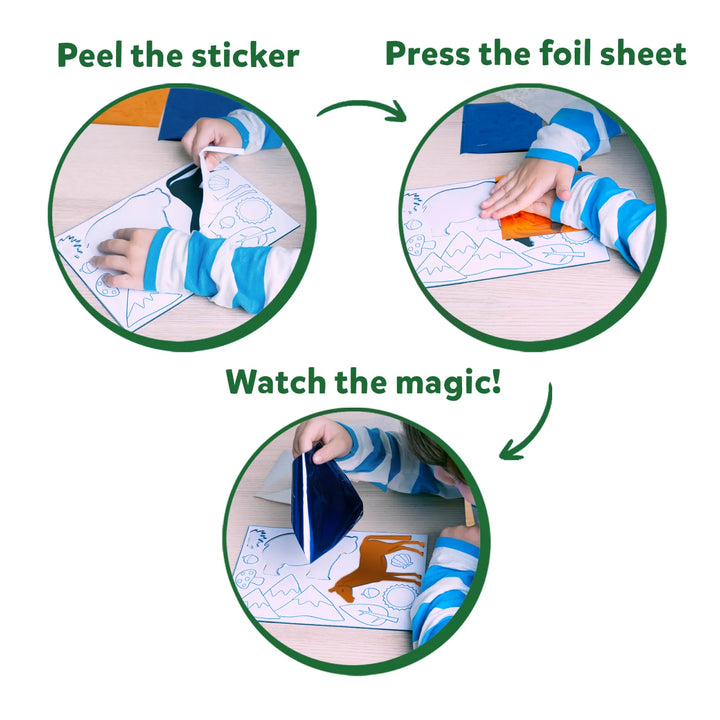 Peel the sticker

Press the foil sheet

Watch the magic!